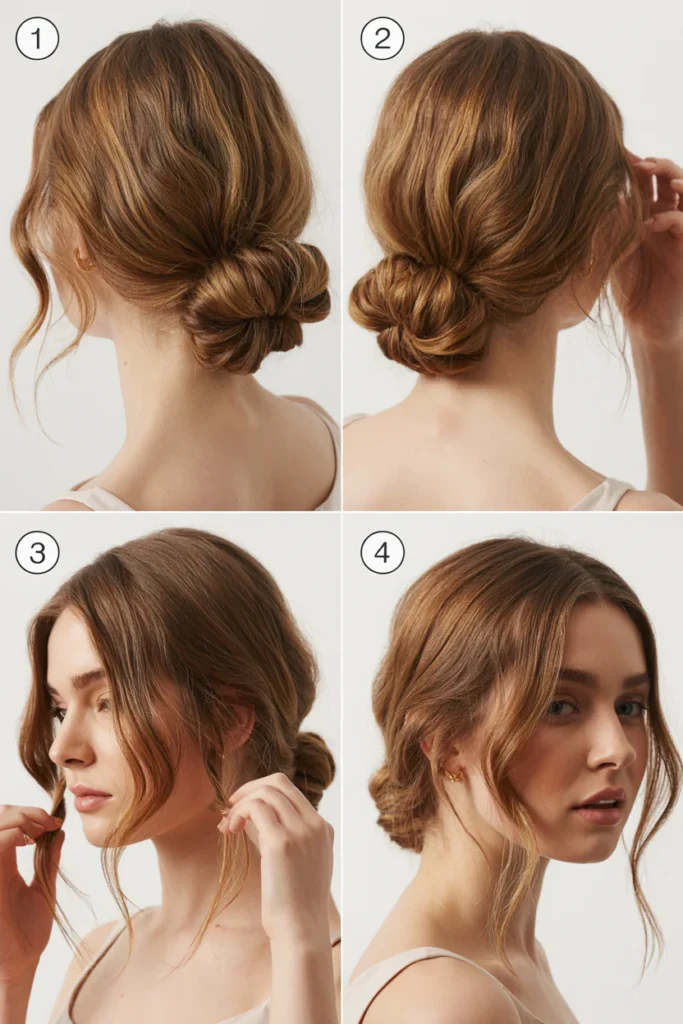 1

2

3

4