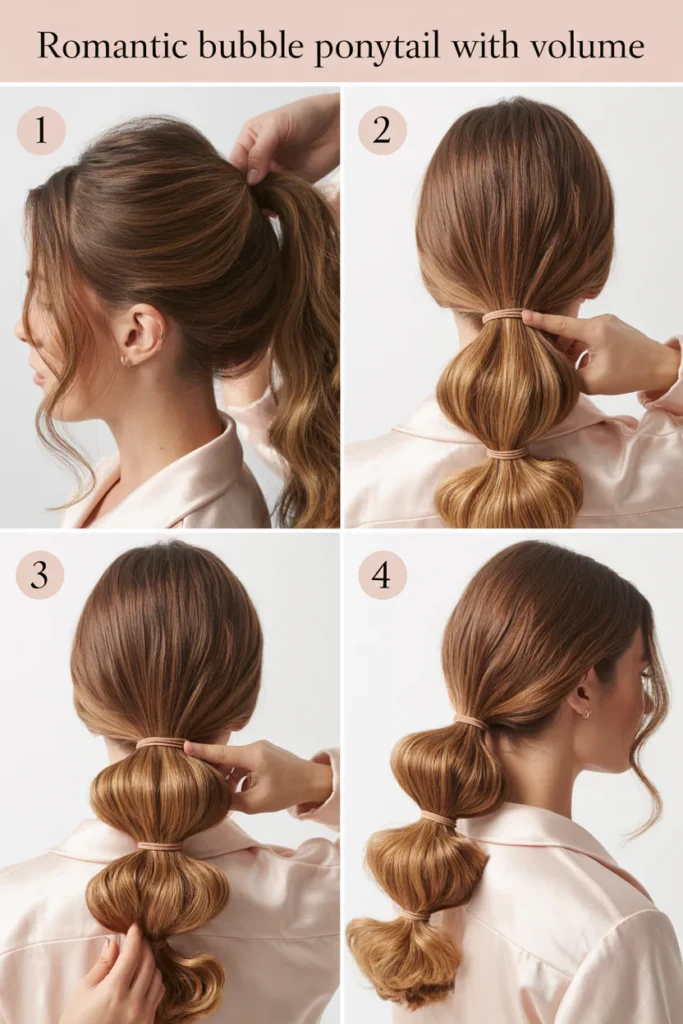 Romantic bubble ponytail with volume

1

2

3

4