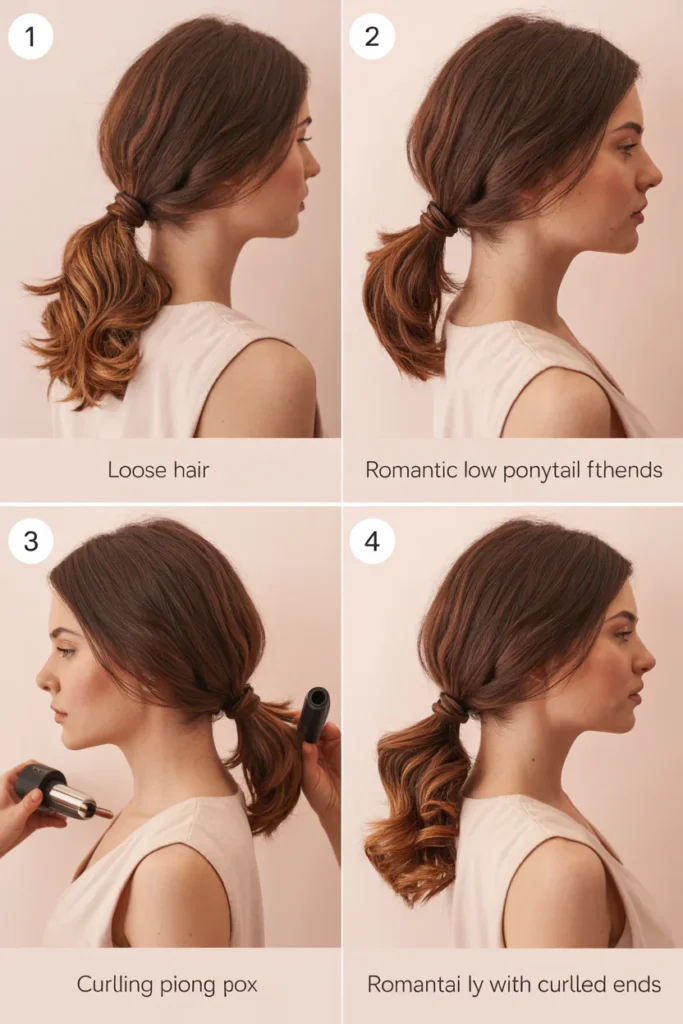 1

Loose hair

2

Romantic low ponytail fthends

3

Curlling piong pox

4

Romantai ly with curlled ends