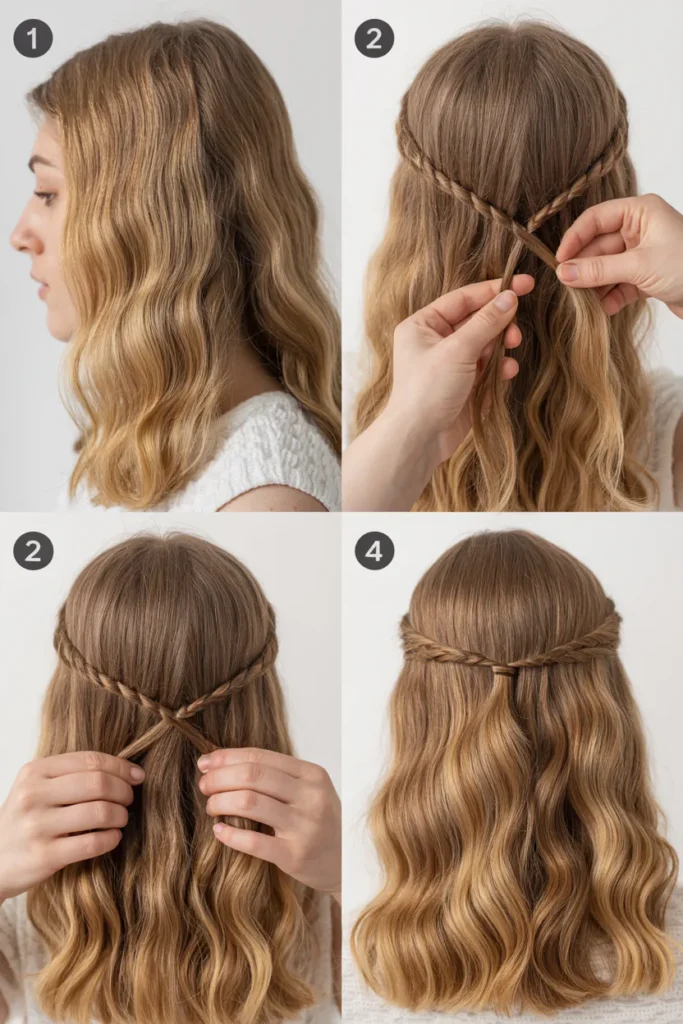 1

2

2

4