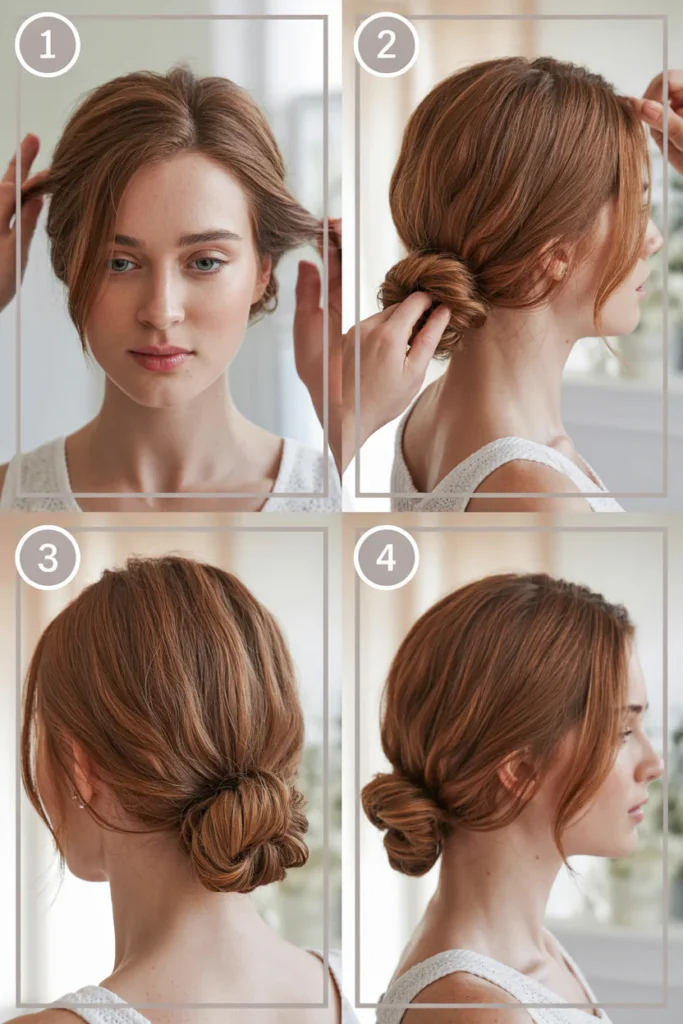 1
2
3
4