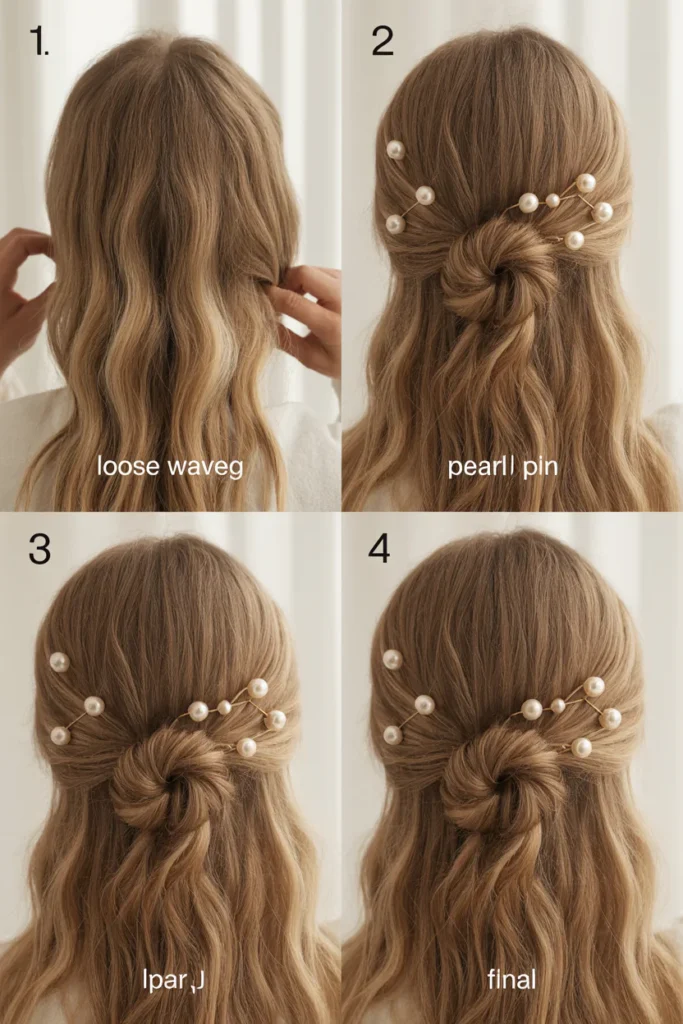 1.

loose waveg

2

pearll pin

3

lpar,J

4

final