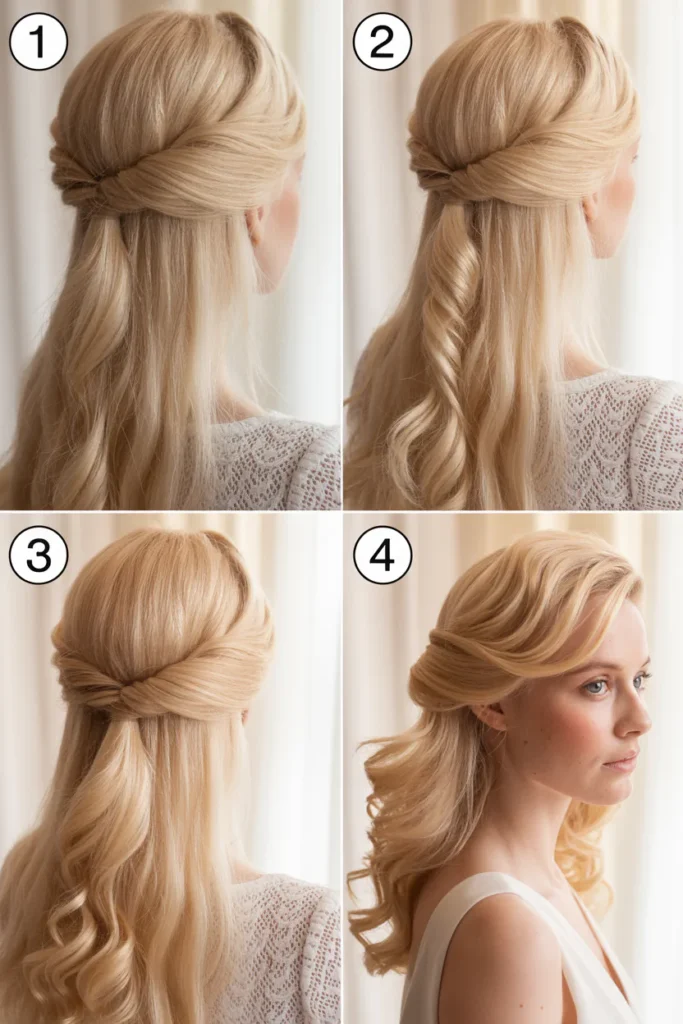 1
2
3
4