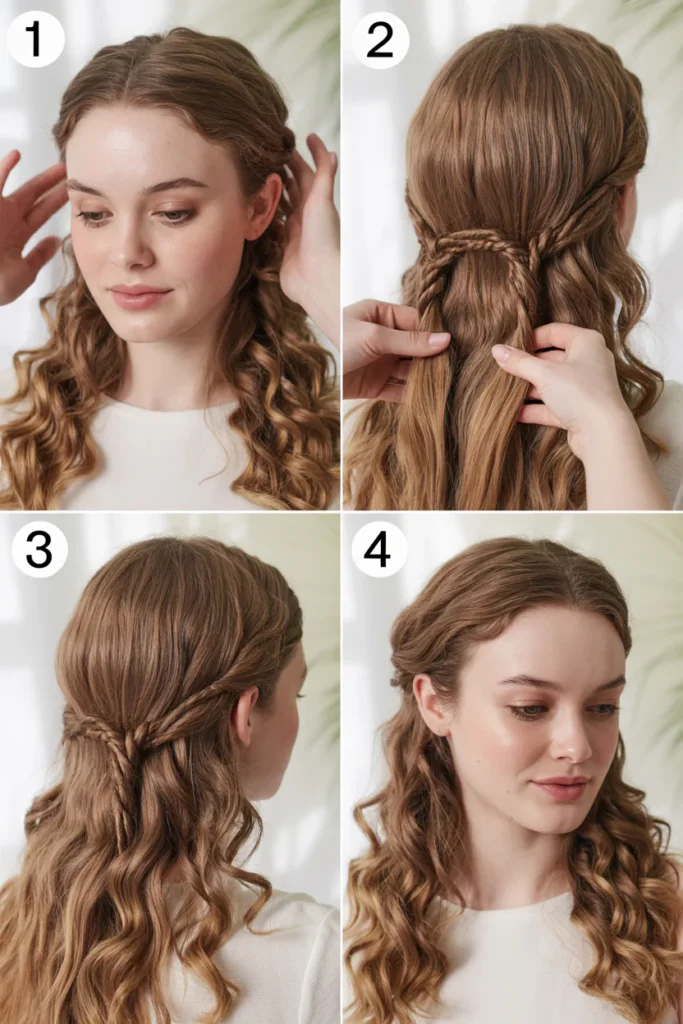 1
2
3
4